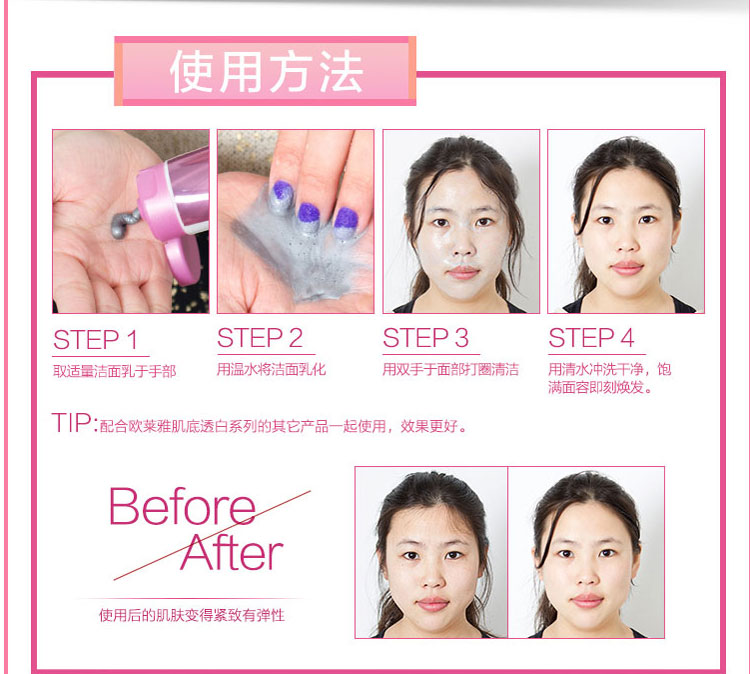 使用方法

STEP 1
取适量洁面乳于手部

STEP 2
用温水将洁面乳化

STEP 3
用双手于面部打圈清洁

STEP 4
用清水冲洗干净，饱满面容即刻焕发。

TIP:配合欧莱雅肌底透白系列的其它产品一起使用，效果更好。

Before
After
使用后的肌肤变得紧致有弹性